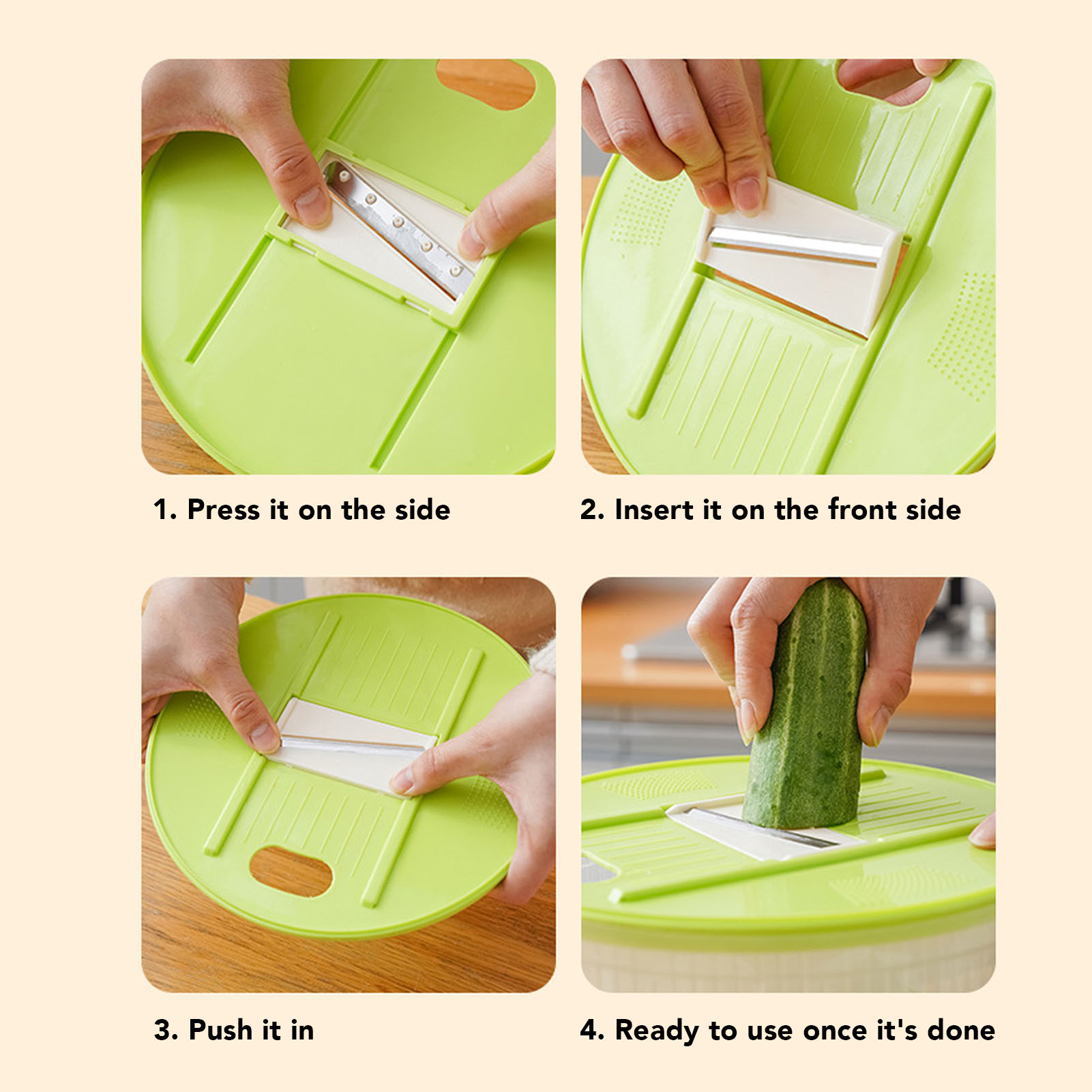 1. Press it on the side

2. Insert it on the front side

3. Push it in

4. Ready to use once it's done