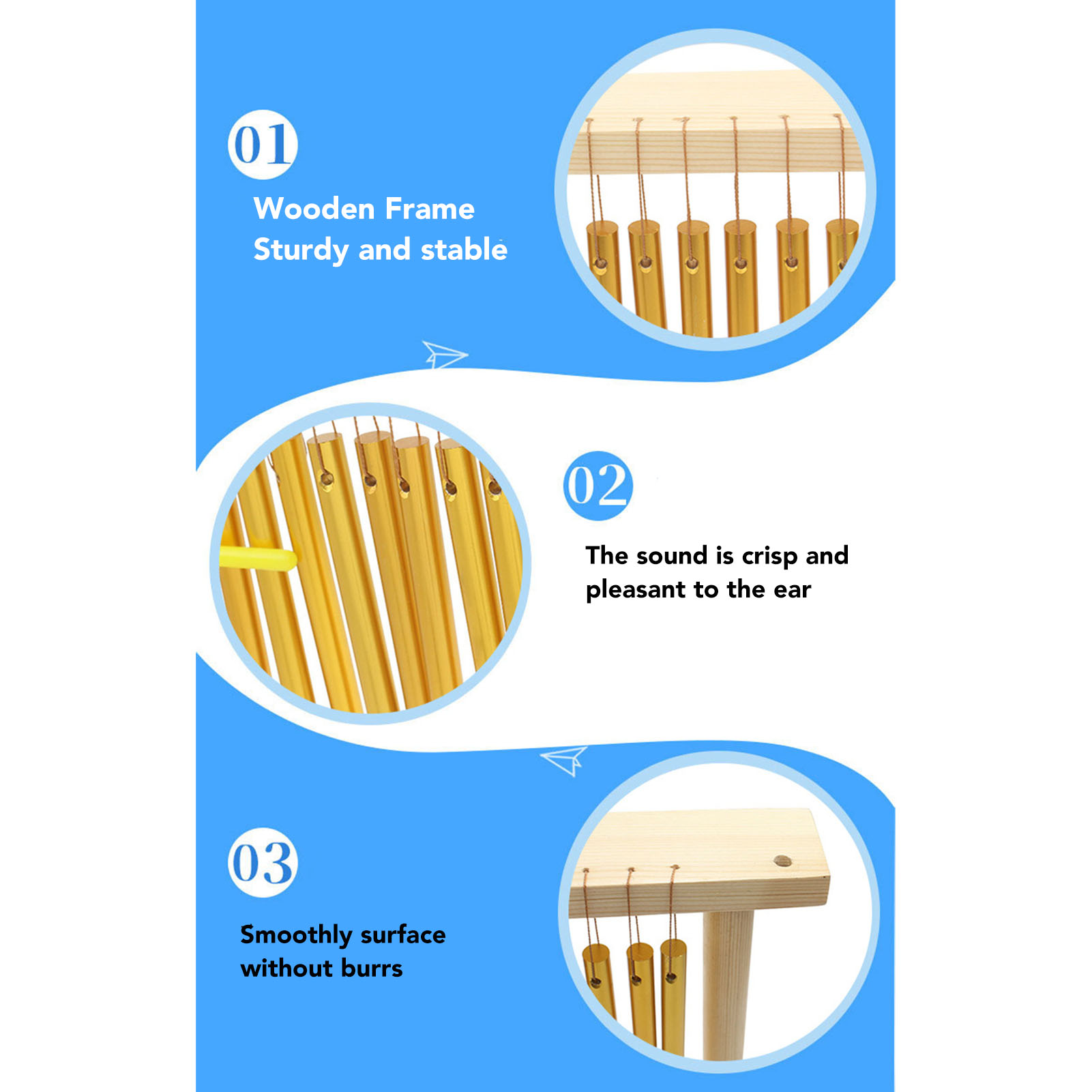 01

Wooden Frame
Sturdy and stable

02

The sound is crisp and pleasant to the ear

03

Smoothly surface without burrs