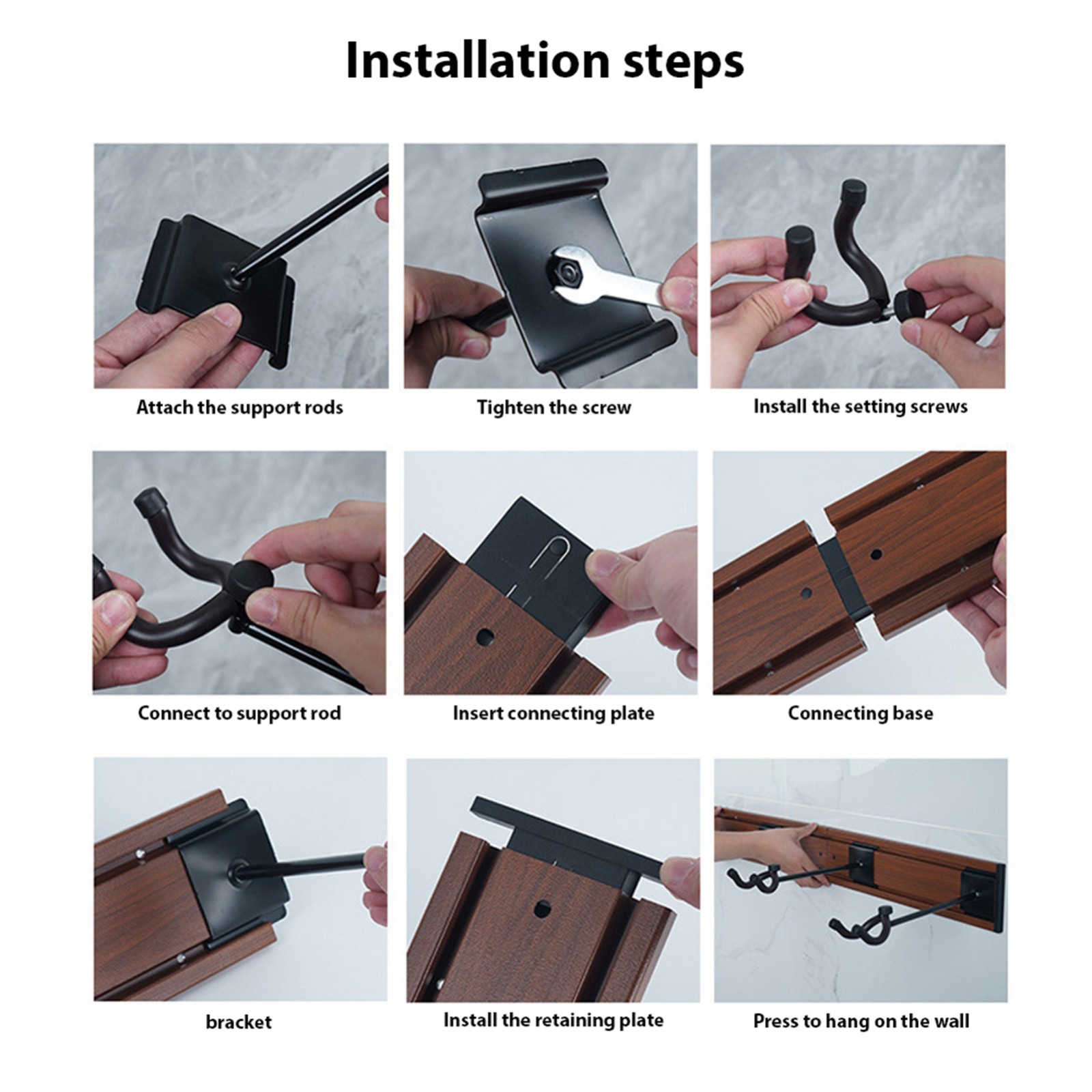 Installation steps

Attach the support rods

Tighten the screw

Install the setting screws

Connect to support rod

Insert connecting plate

Connecting base

bracket

Install the retaining plate

Press to hang on the wall