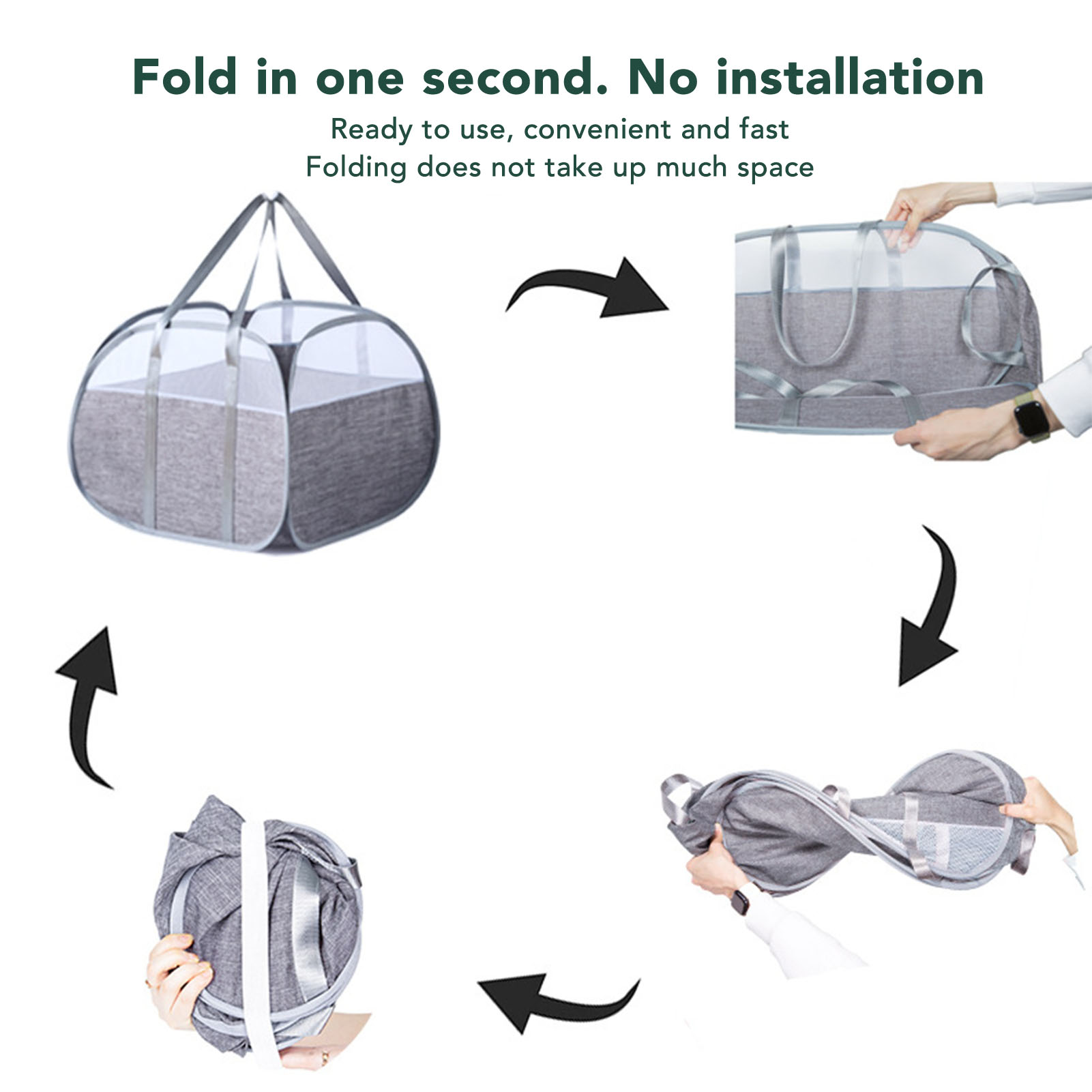 Fold in one second. No installation

Ready to use, convenient and fast
Folding does not take up much space