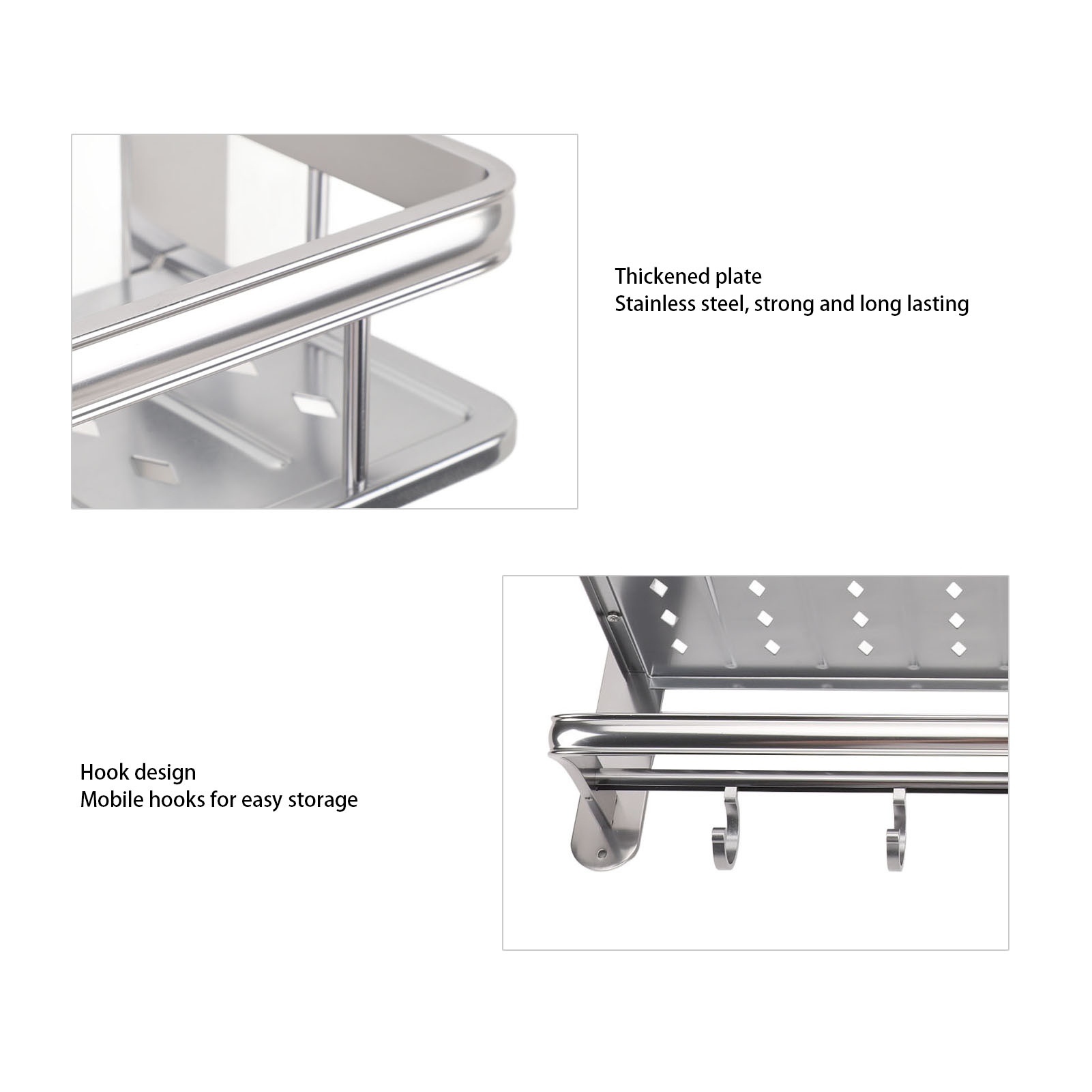 Thickened plate
Stainless steel, strong and long lasting

Hook design
Mobile hooks for easy storage