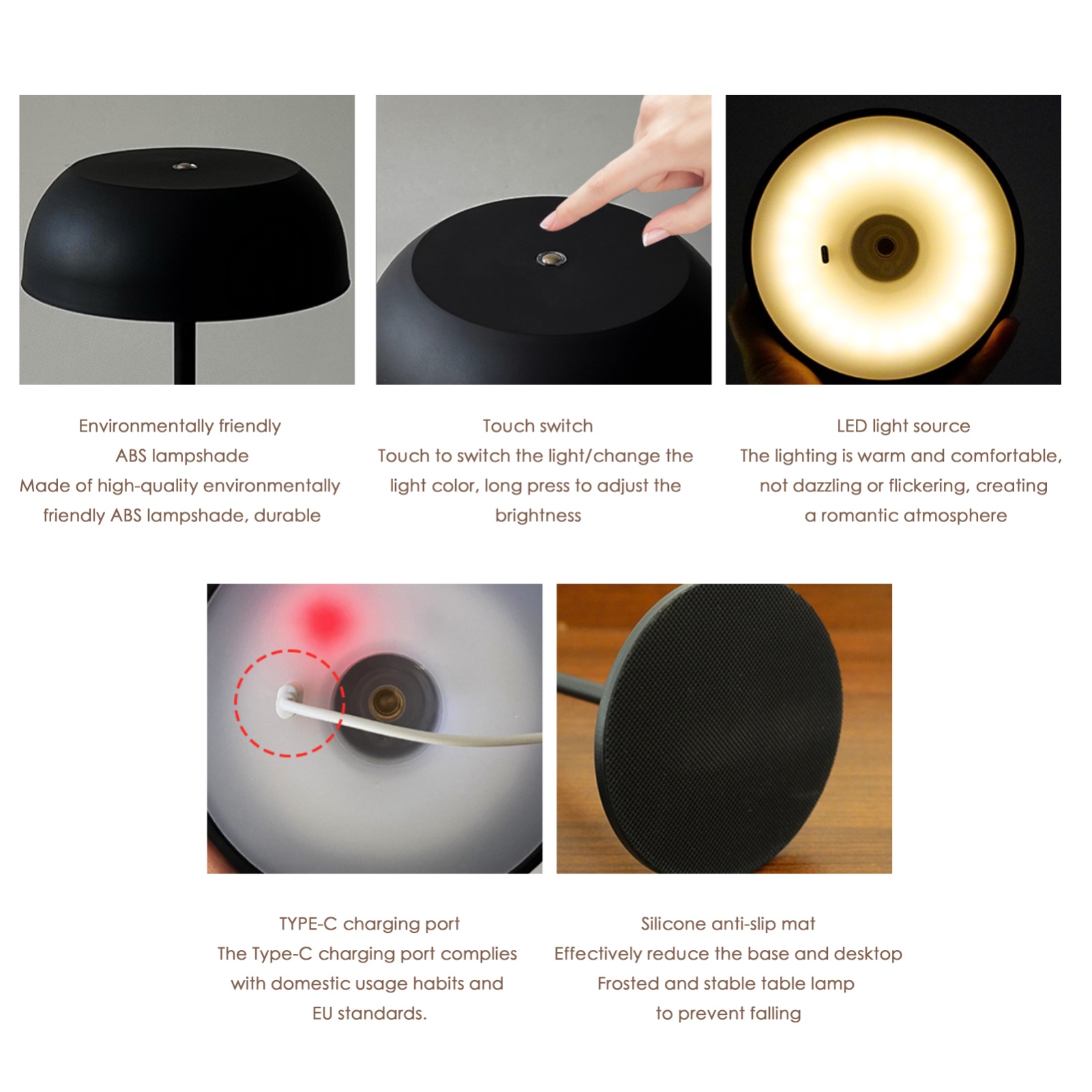 Environmentally friendly
ABS lampshade
Made of high-quality environmentally friendly ABS lampshade, durable

Touch switch
Touch to switch the light/change the light color, long press to adjust the brightness

LED light source
The lighting is warm and comfortable, not dazzling or flickering, creating a romantic atmosphere

TYPE-C charging port
The Type-C charging port complies with domestic usage habits and EU standards.

Silicone anti-slip mat
Effectively reduce the base and desktop
Frosted and stable table lamp
to prevent falling