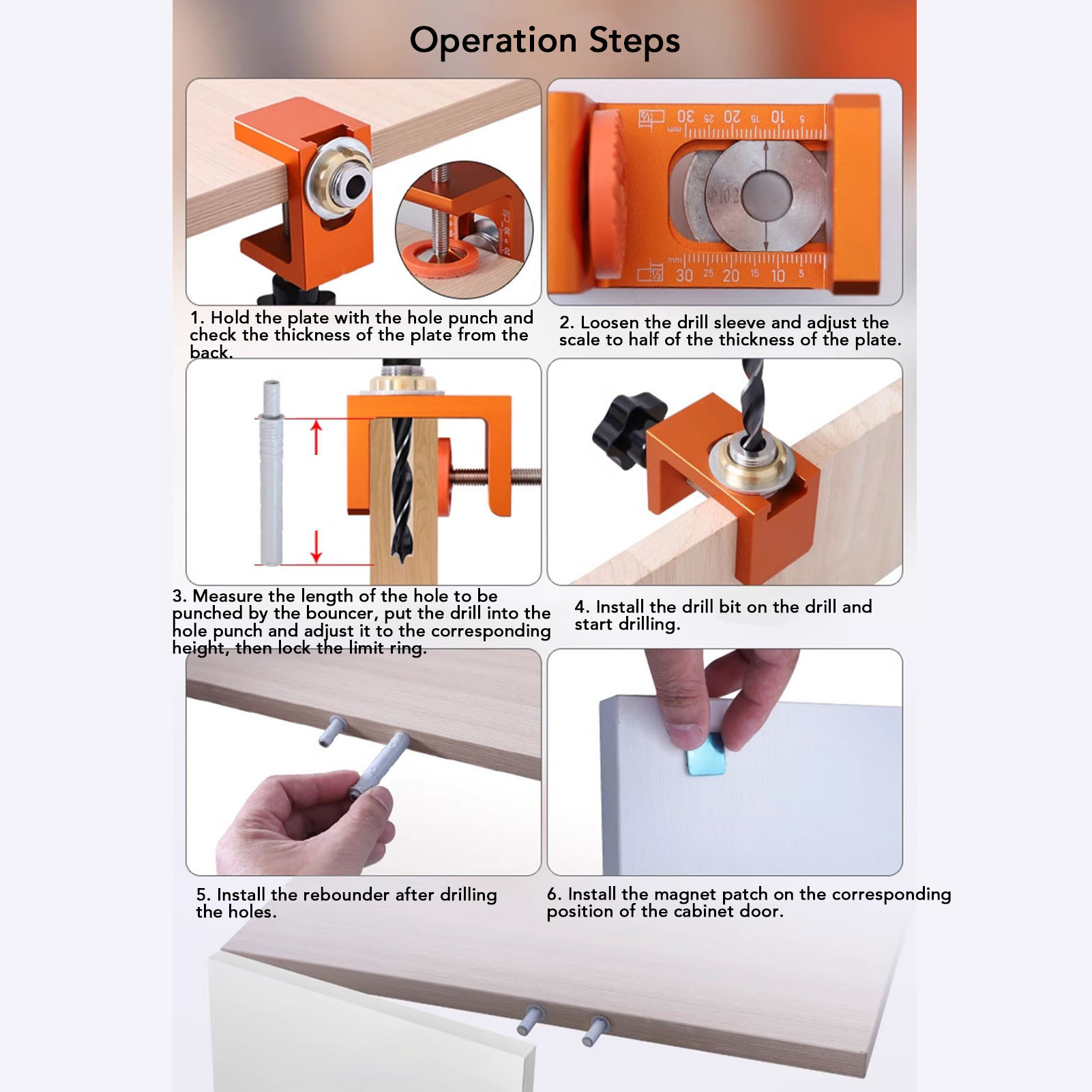 Operation Steps

mm 30 25 20 15 10 5

Φ10.2

mm 30 25 20 15 10 5

1. Hold the plate with the hole punch and check the thickness of the plate from the back.

2. Loosen the drill sleeve and adjust the scale to half of the thickness of the plate.

3. Measure the length of the hole to be punched by the bouncer, put the drill into the hole punch and adjust it to the corresponding height, then lock the limit ring.

4. Install the drill bit on the drill and start drilling.

5. Install the rebounder after drilling the holes.

6. Install the magnet patch on the corresponding position of the cabinet door.