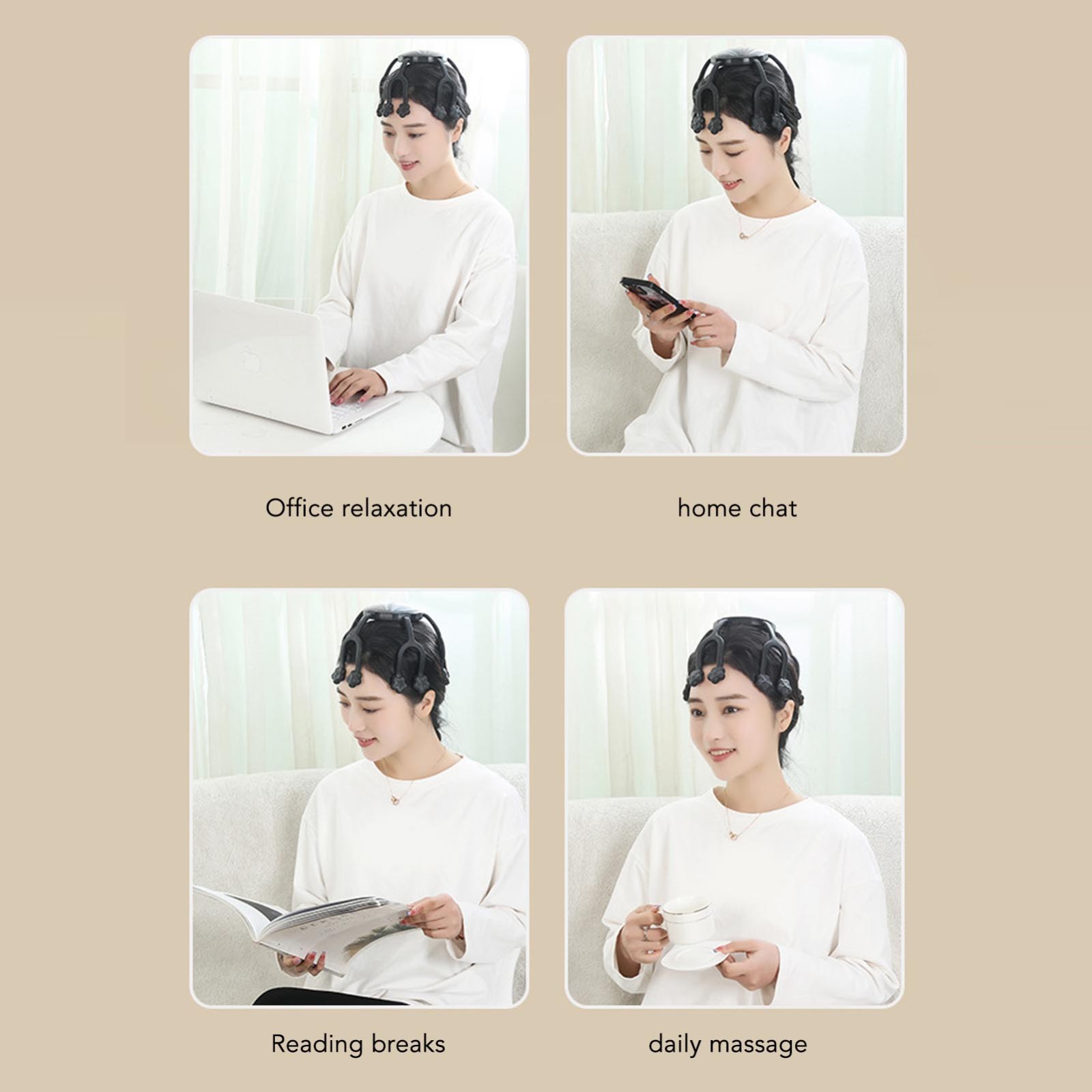 Office relaxation

home chat

Reading breaks

daily massage