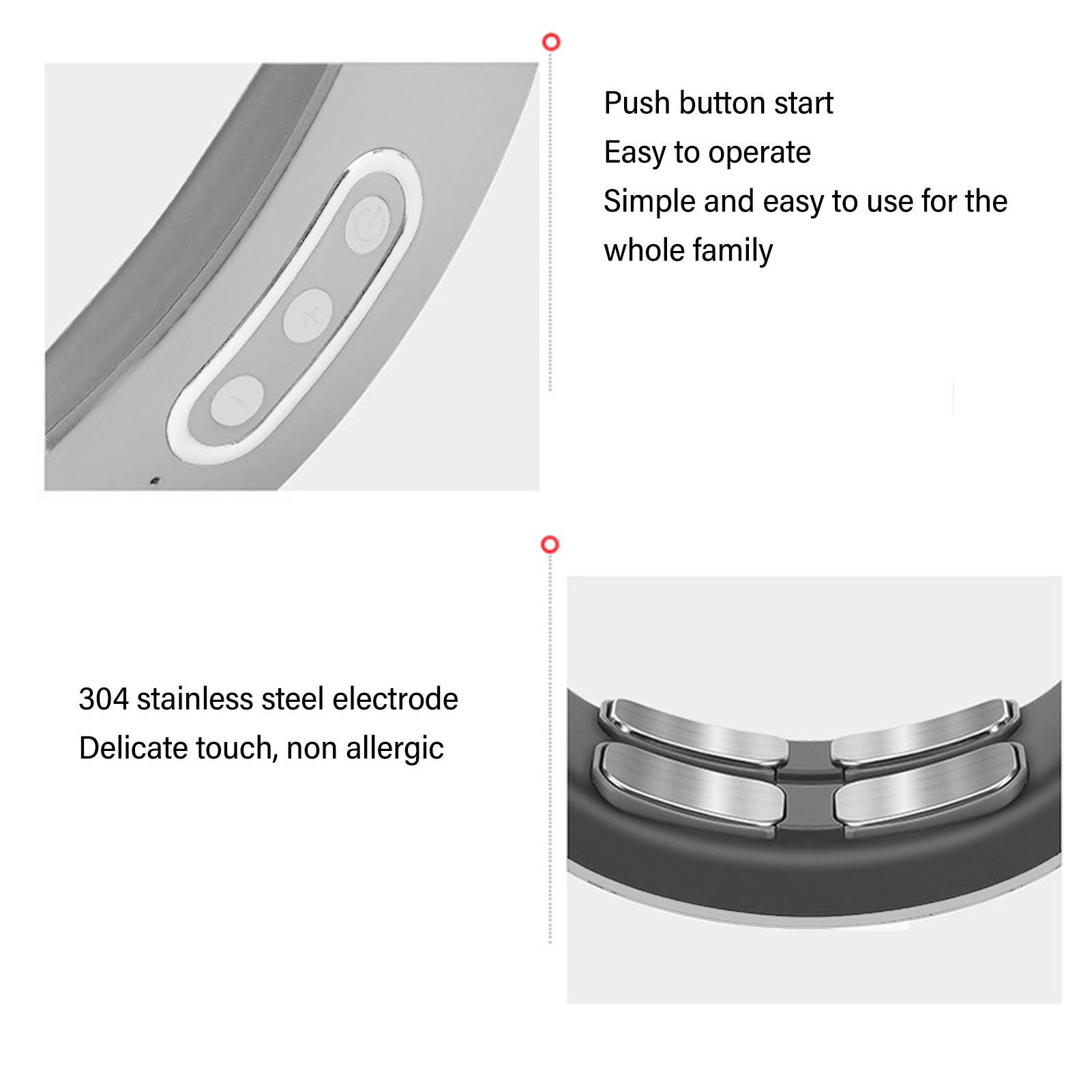 Push button start
Easy to operate
Simple and easy to use for the whole family

304 stainless steel electrode
Delicate touch, non allergic