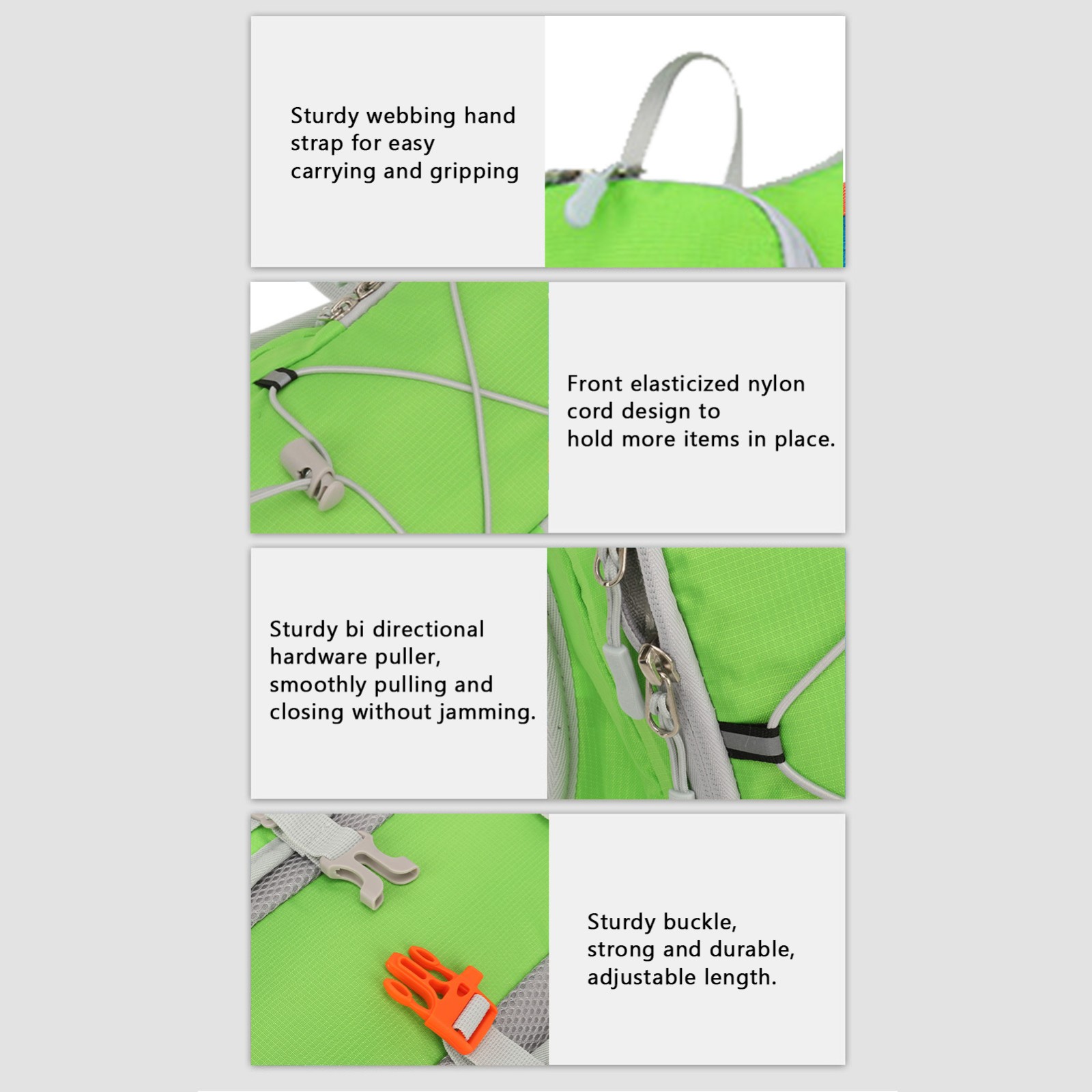 Sturdy webbing hand strap for easy carrying and gripping

Front elasticized nylon cord design to hold more items in place.

Sturdy bi directional hardware puller, smoothly pulling and closing without jamming.

Sturdy buckle, strong and durable, adjustable length.