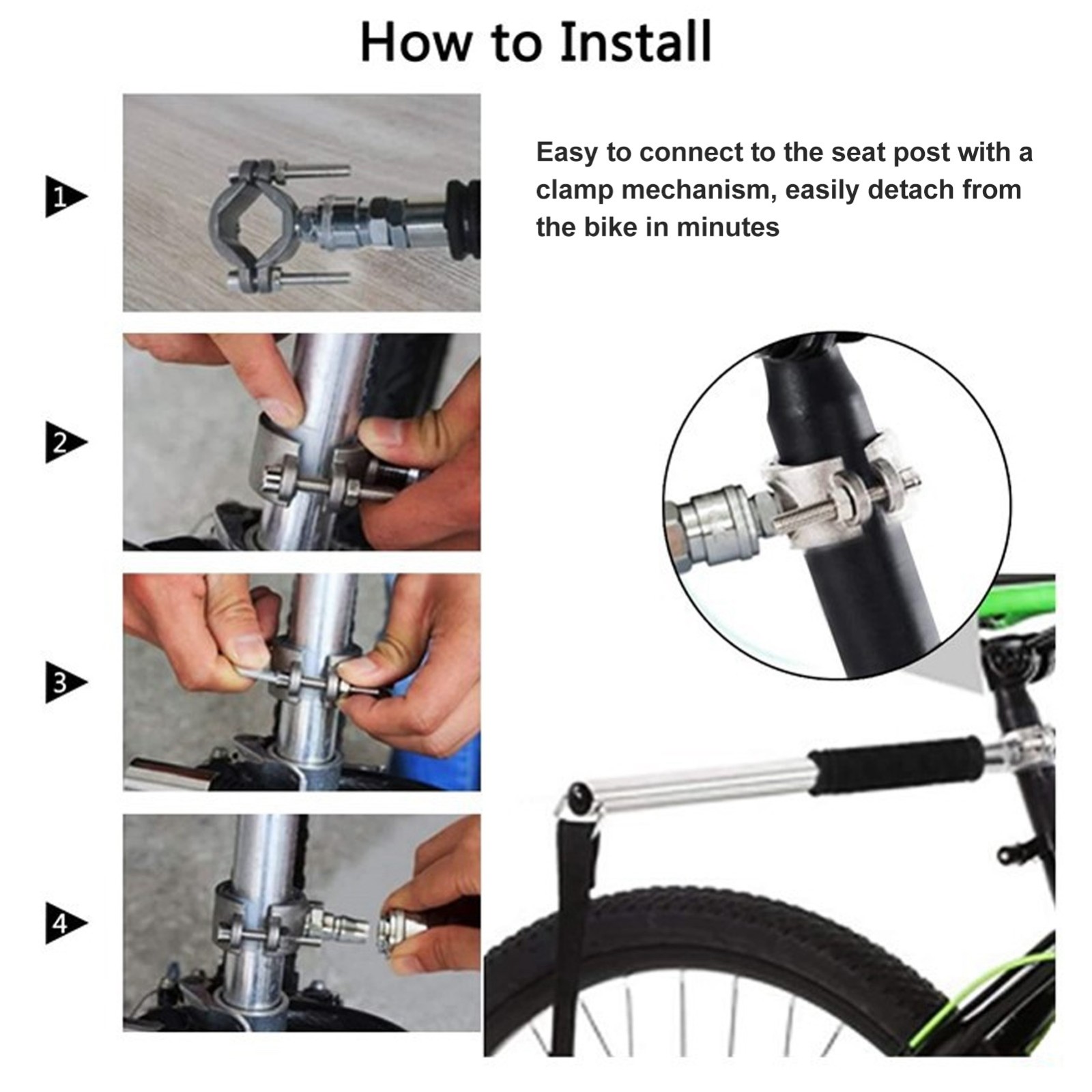 How to Install

1

Easy to connect to the seat post with a clamp mechanism, easily detach from the bike in minutes

2

3

4