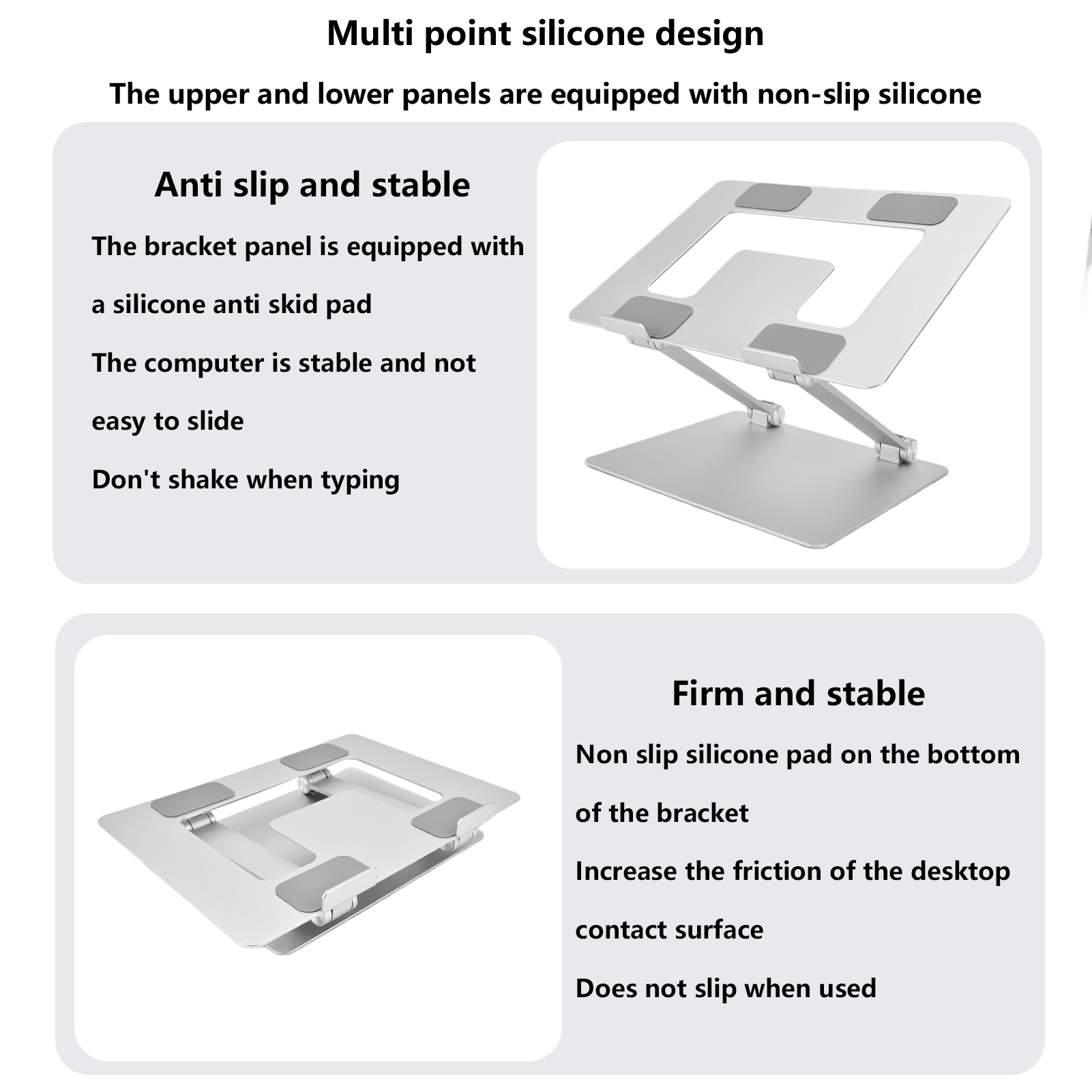 Multi point silicone design

The upper and lower panels are equipped with non-slip silicone

Anti slip and stable

The bracket panel is equipped with a silicone anti skid pad

The computer is stable and not easy to slide

Don't shake when typing

Firm and stable

Non slip silicone pad on the bottom of the bracket

Increase the friction of the desktop contact surface

Does not slip when used