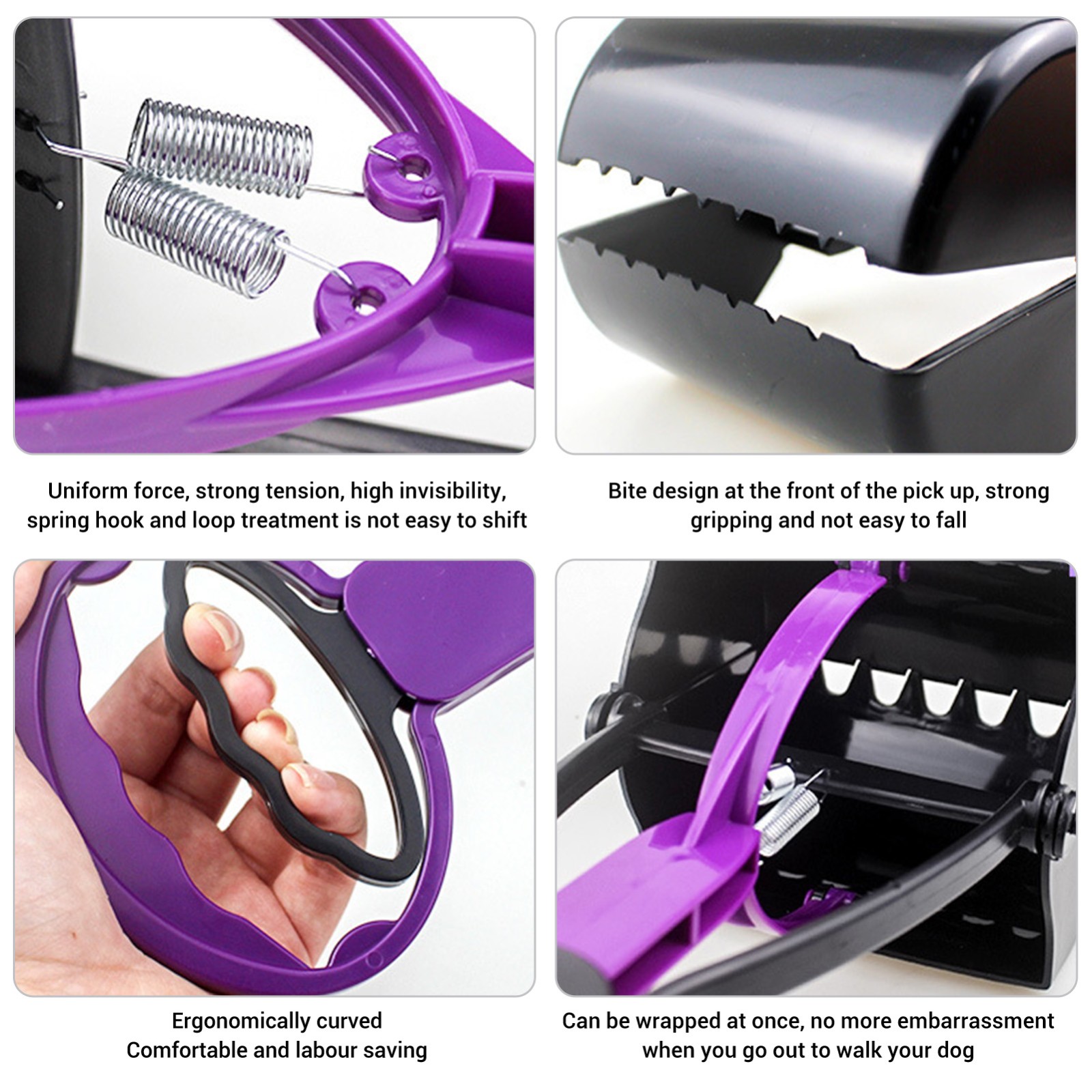 Uniform force, strong tension, high invisibility, spring hook and loop treatment is not easy to shift

Bite design at the front of the pick up, strong gripping and not easy to fall

Ergonomically curved
Comfortable and labour saving

Can be wrapped at once, no more embarrassment when you go out to walk your dog