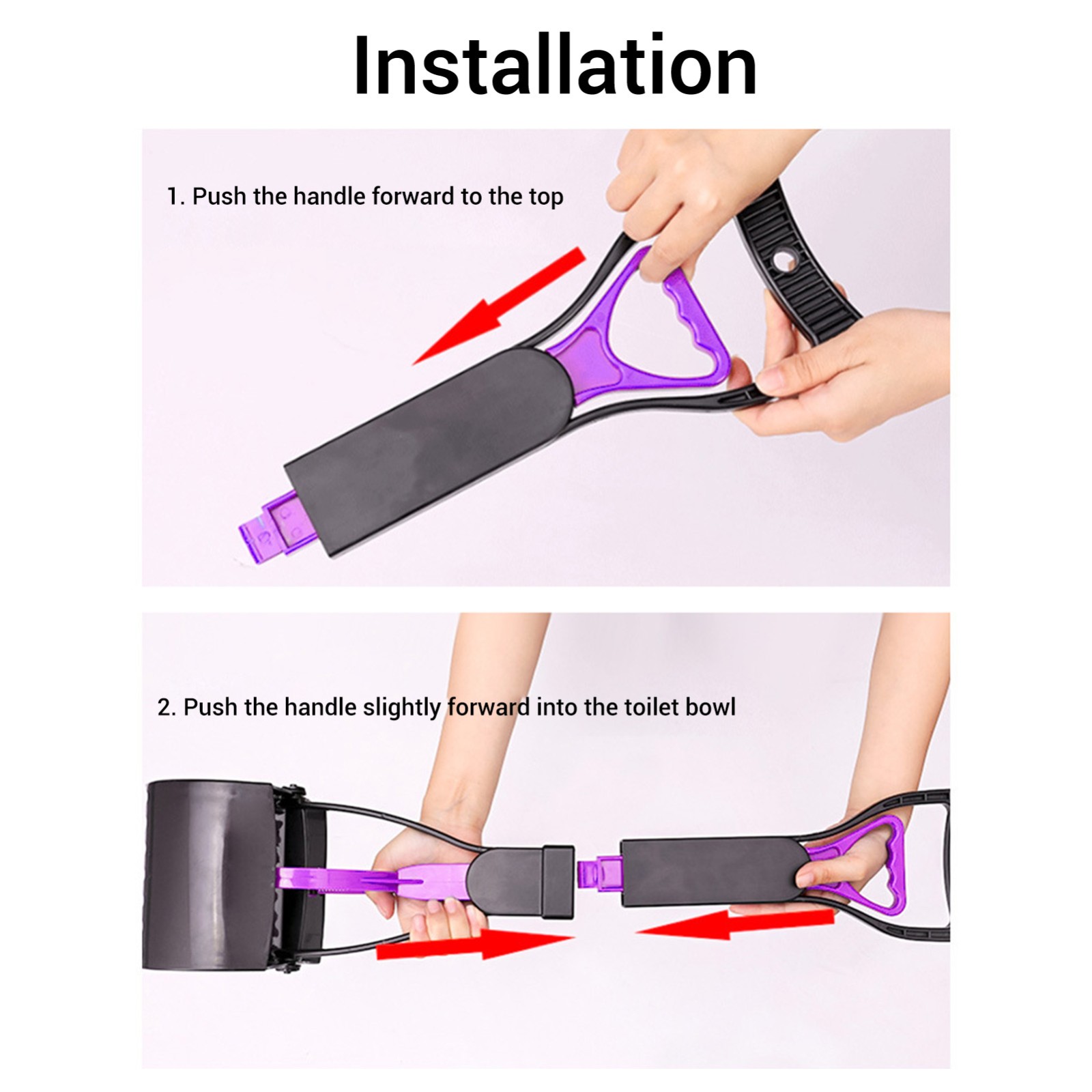 Installation

1. Push the handle forward to the top

2. Push the handle slightly forward into the toilet bowl