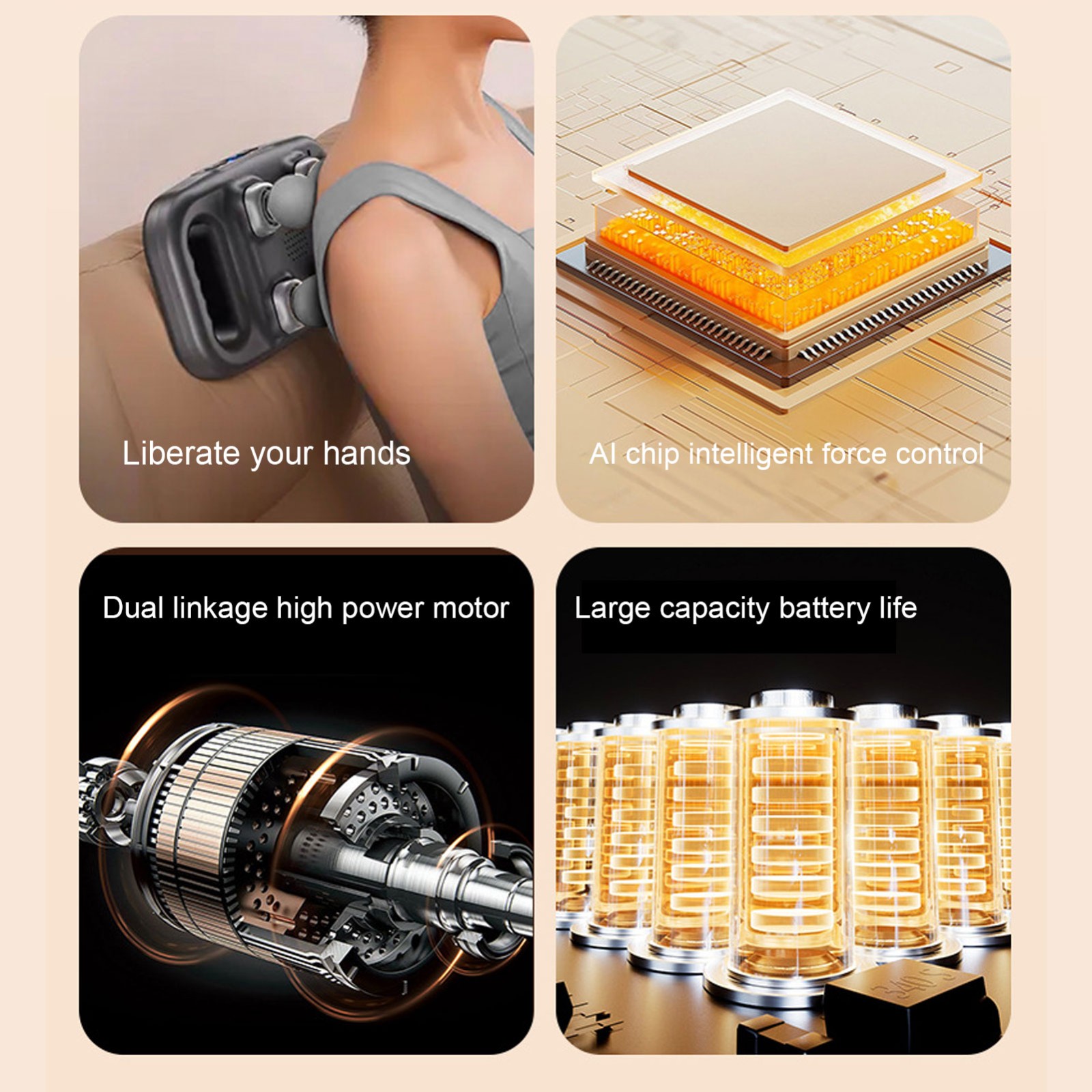 Liberate your hands

AI chip intelligent force control

Dual linkage high power motor

Large capacity battery life