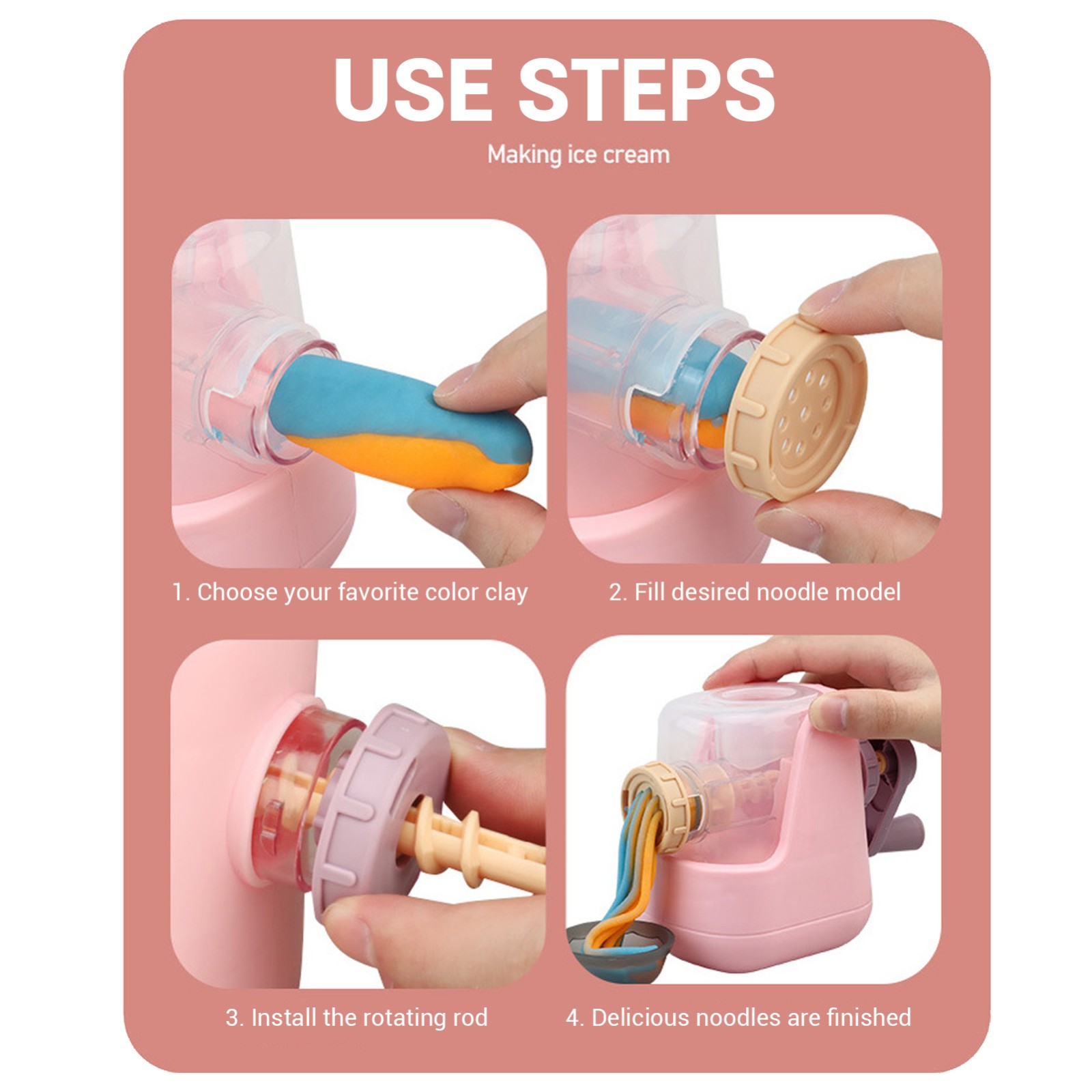 USE STEPS

Making ice cream

1. Choose your favorite color clay

2. Fill desired noodle model

3. Install the rotating rod

4. Delicious noodles are finished