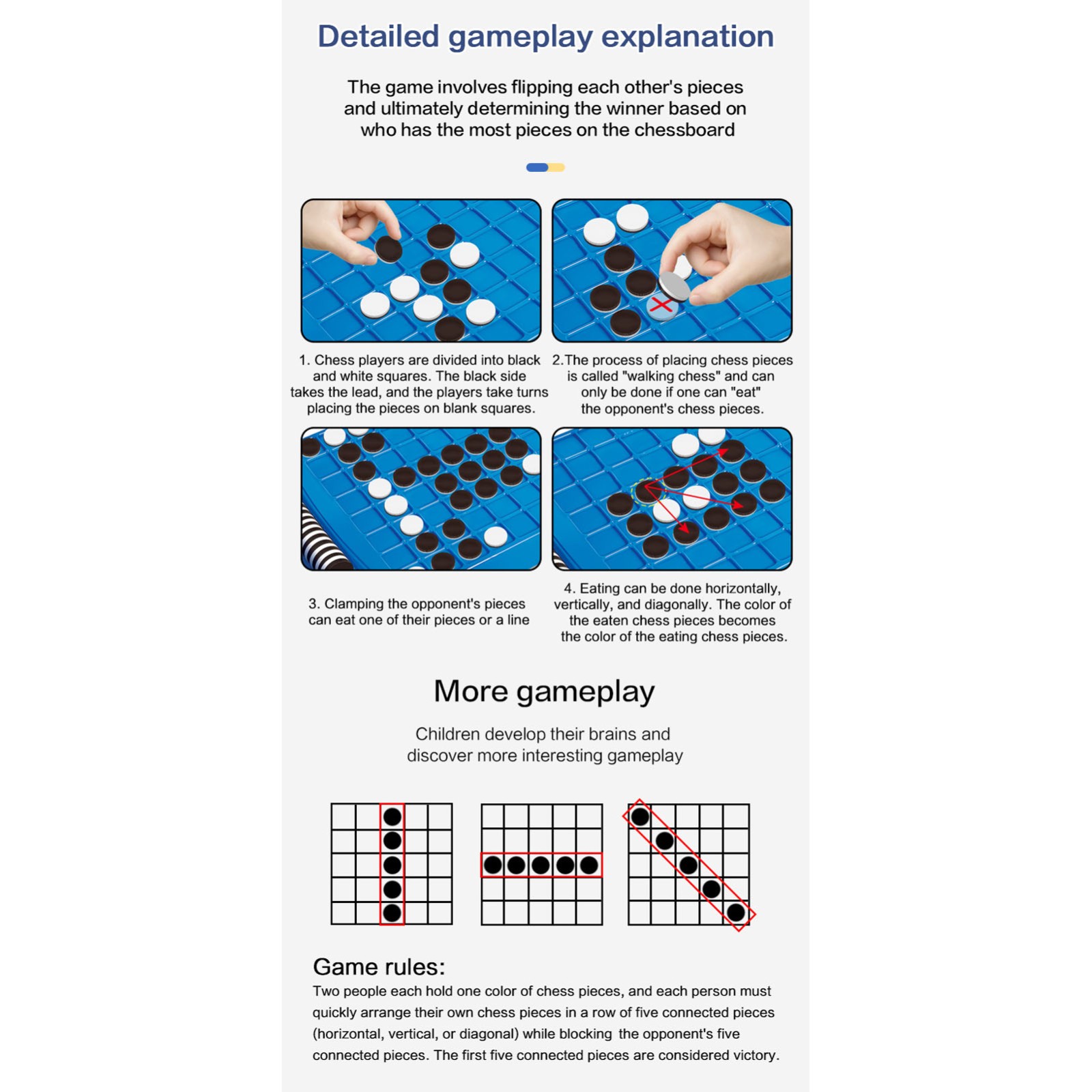 Detailed gameplay explanation

The game involves flipping each other's pieces and ultimately determining the winner based on who has the most pieces on the chessboard

1. Chess players are divided into black and white squares. The black side takes the lead, and the players take turns placing the pieces on blank squares.

2.The process of placing chess pieces is called "walking chess" and can only be done if one can "eat" the opponent's chess pieces.

3. Clamping the opponent's pieces can eat one of their pieces or a line

4. Eating can be done horizontally, vertically, and diagonally. The color of the eaten chess pieces becomes the color of the eating chess pieces.

More gameplay

Children develop their brains and discover more interesting gameplay

Game rules:
Two people each hold one color of chess pieces, and each person must quickly arrange their own chess pieces in a row of five connected pieces (horizontal, vertical, or diagonal) while blocking the opponent's five connected pieces. The first five connected pieces are considered victory.