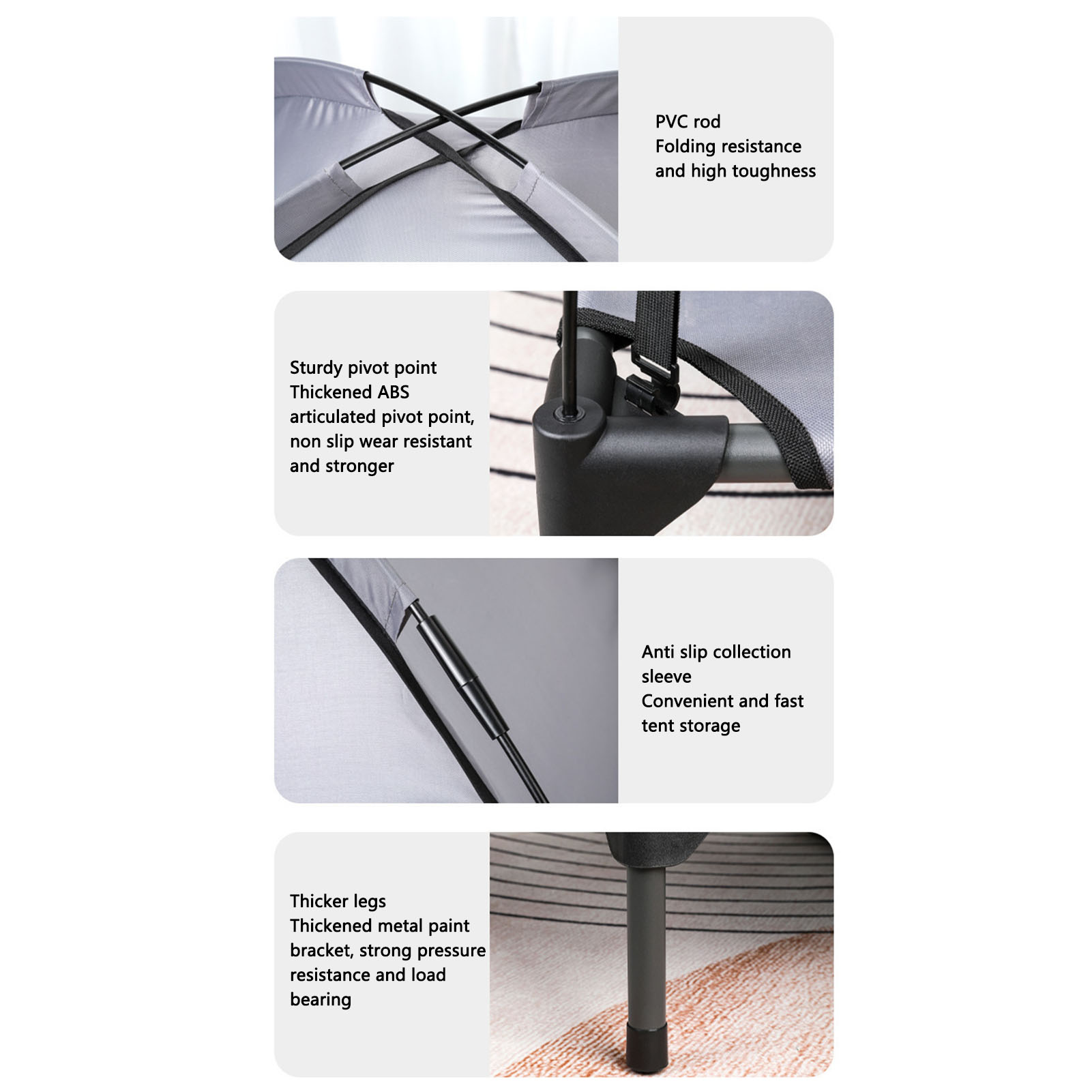 PVC rod
Folding resistance and high toughness

Sturdy pivot point
Thickened ABS articulated pivot point, non slip wear resistant and stronger

Anti slip collection sleeve
Convenient and fast tent storage

Thicker legs
Thickened metal paint bracket, strong pressure resistance and load bearing