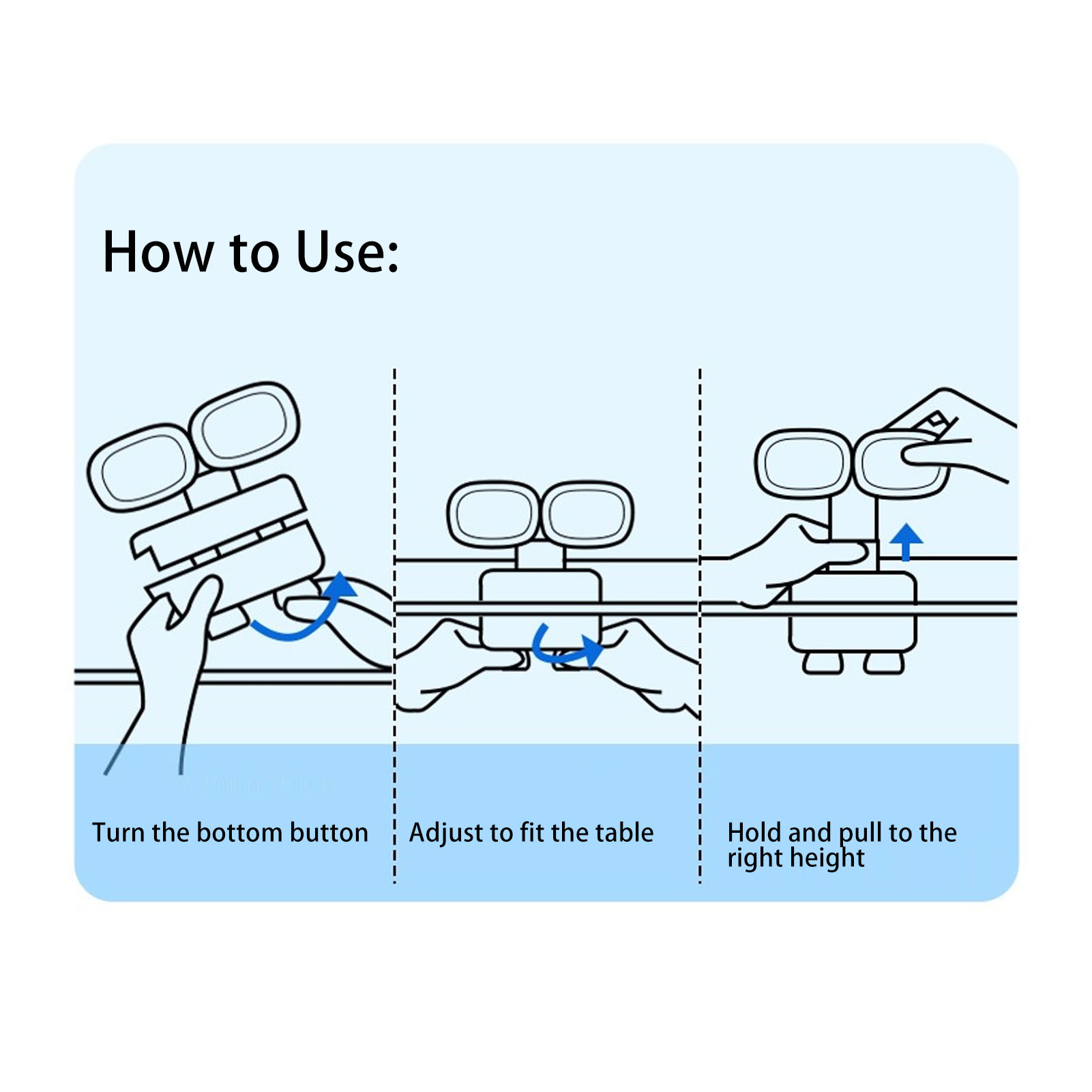 How to Use:

Turn the bottom button

Adjust to fit the table

Hold and pull to the right height