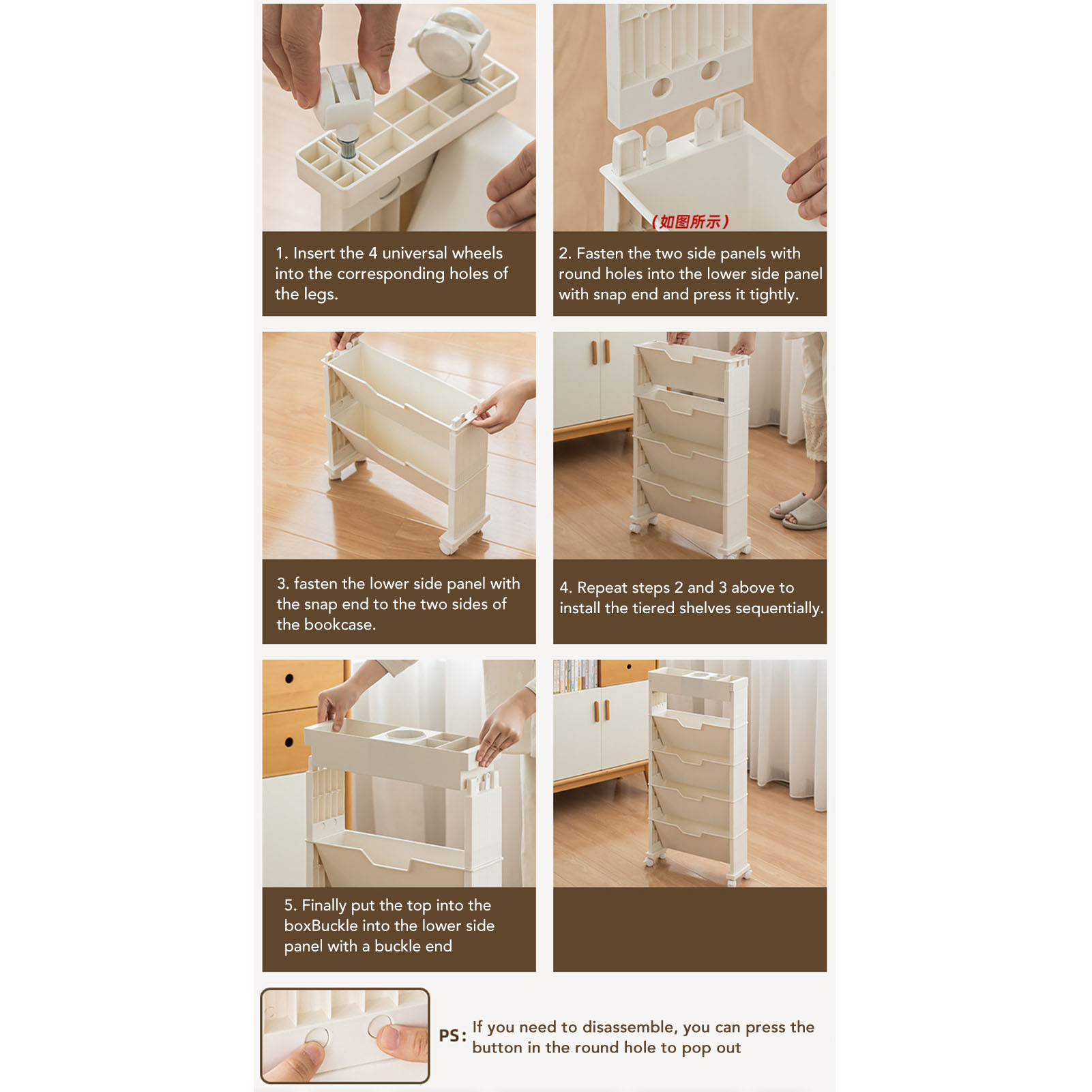 1. Insert the 4 universal wheels into the corresponding holes of the legs.

（如图所示）

2. Fasten the two side panels with round holes into the lower side panel with snap end and press it tightly.

3. fasten the lower side panel with the snap end to the two sides of the bookcase.

4. Repeat steps 2 and 3 above to install the tiered shelves sequentially.

5. Finally put the top into the boxBuckle into the lower side panel with a buckle end

PS: If you need to disassemble, you can press the button in the round hole to pop out