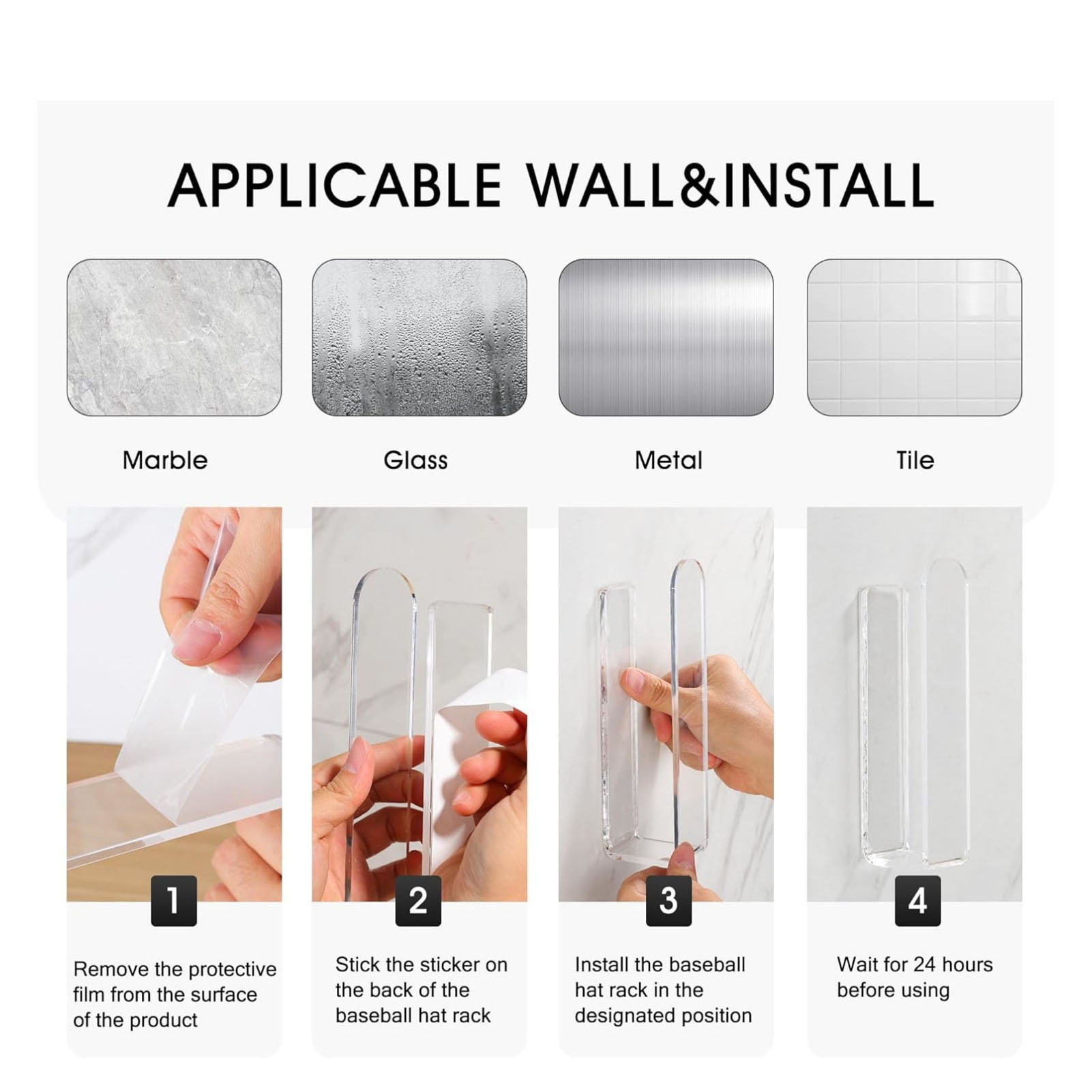 APPLICABLE WALL&INSTALL

Marble

Glass

Metal

Tile

1

Remove the protective film from the surface of the product

2

Stick the sticker on the back of the baseball hat rack

3

Install the baseball hat rack in the designated position

4

Wait for 24 hours before using