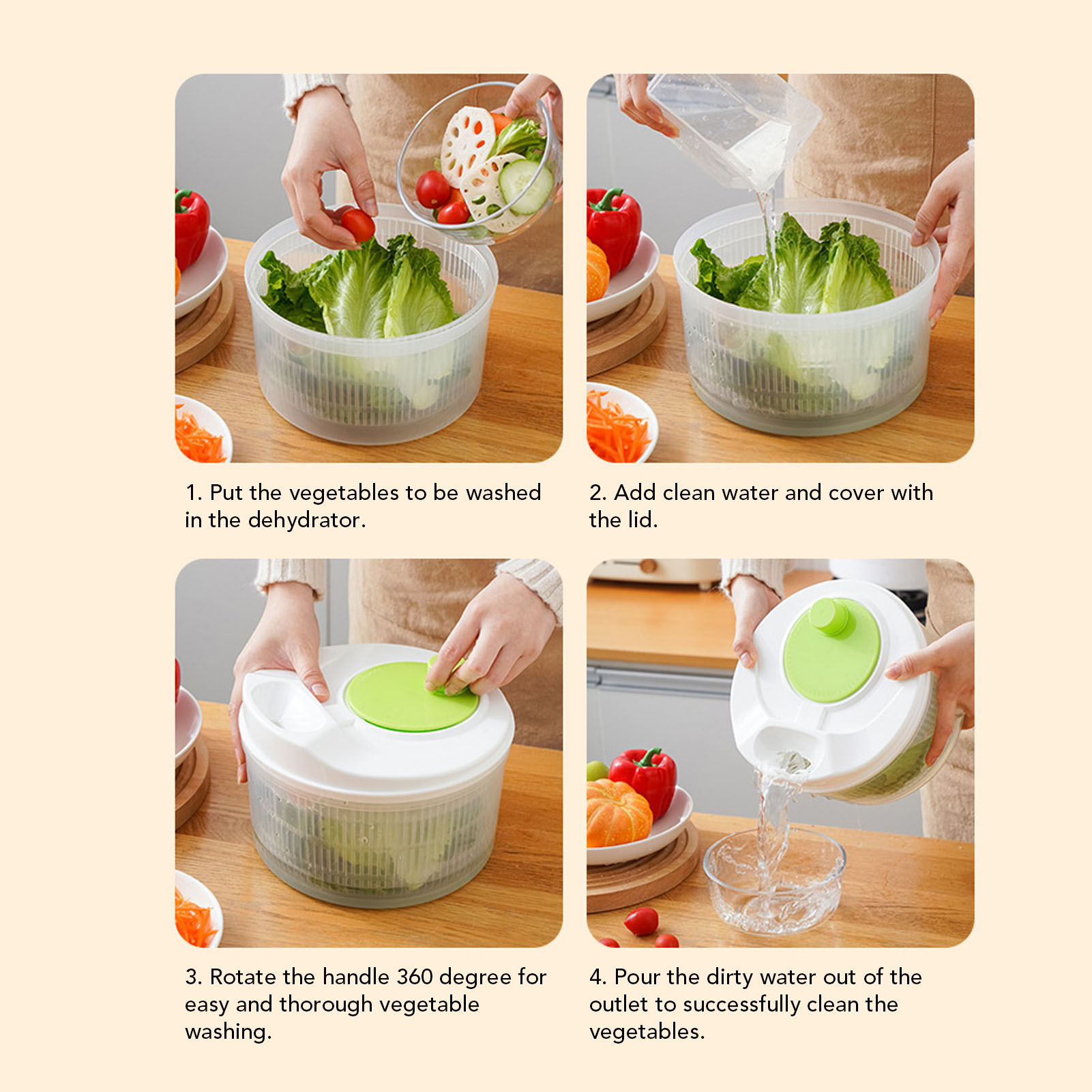 1. Put the vegetables to be washed in the dehydrator.

2. Add clean water and cover with the lid.

3. Rotate the handle 360 degree for easy and thorough vegetable washing.

4. Pour the dirty water out of the outlet to successfully clean the vegetables.