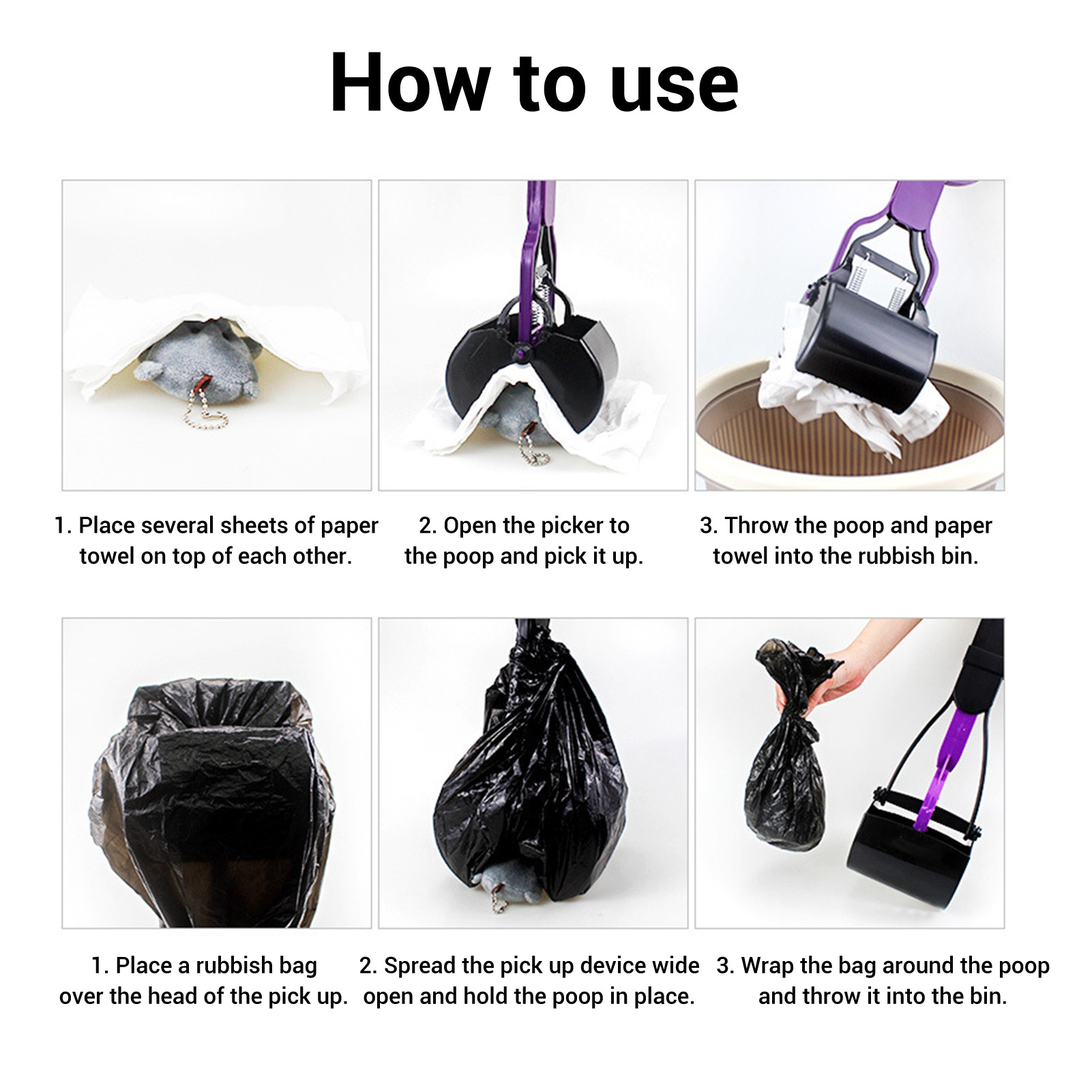 How to use

1. Place several sheets of paper towel on top of each other.

2. Open the picker to the poop and pick it up.

3. Throw the poop and paper towel into the rubbish bin.

1. Place a rubbish bag over the head of the pick up.

2. Spread the pick up device wide open and hold the poop in place.

3. Wrap the bag around the poop and throw it into the bin.